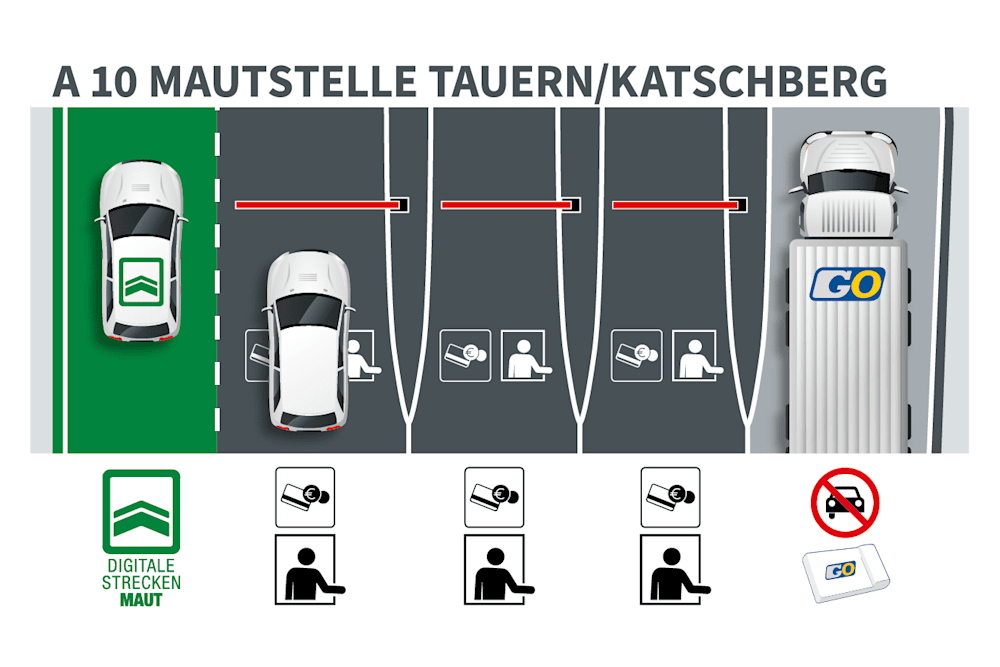 A 10 MAUTSTELLE TAUERN/KATSCHBERG

GO

DIGITALE STRECKEN MAUT

GO