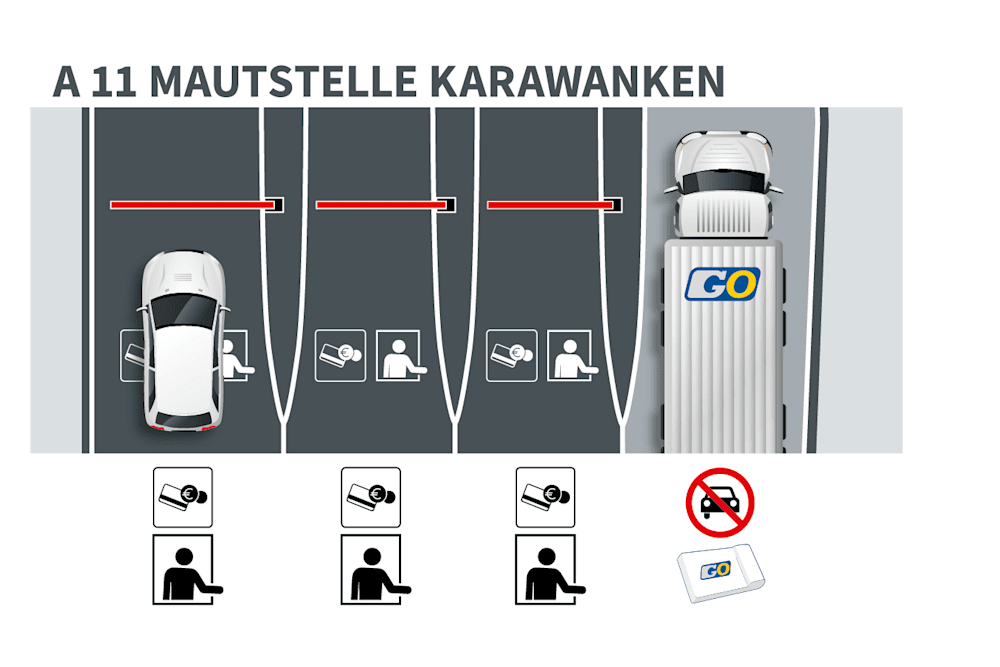 A 11 MAUTSTELLE KARAWANKEN

GO

€

€

€

€

€

€

GO