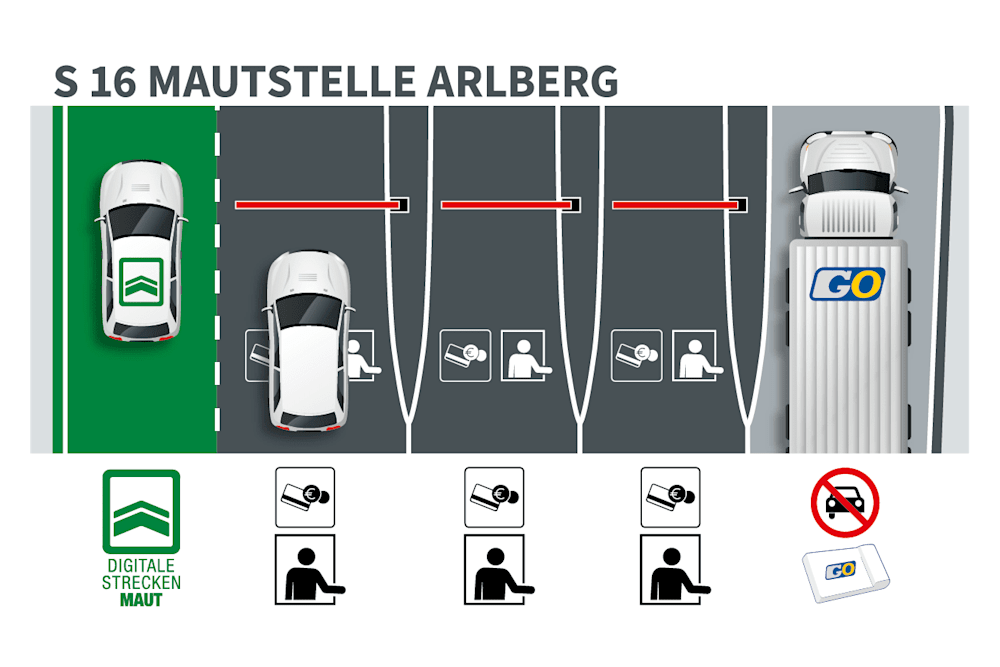 S 16 MAUTSTELLE ARLBERG

GO

DIGITALE STRECKEN MAUT

GO